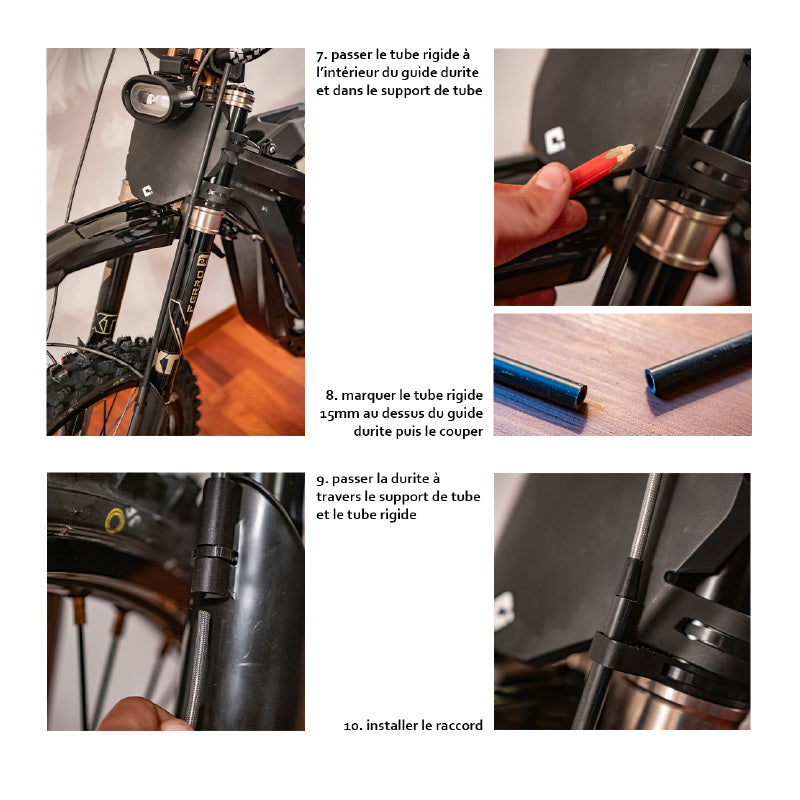 7. passer le tube rigide à l'intérieur du guide durite et dans le support de tube

8. marquer le tube rigide 15mm au dessus du guide durite puis le couper

9. passer la durite à travers le support de tube et le tube rigide

10. installer le raccord