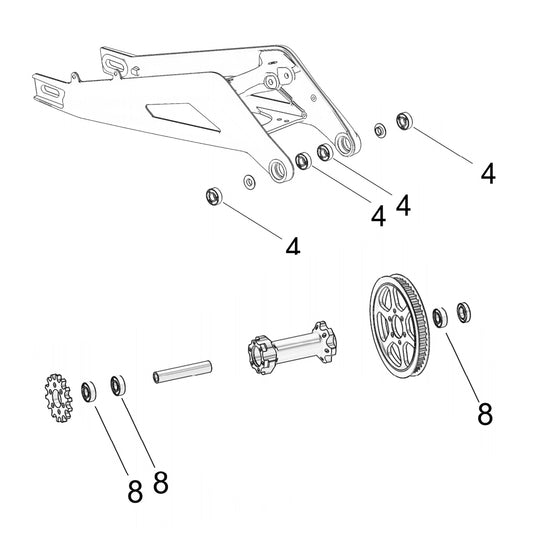 4
4
4
4
8
8
8