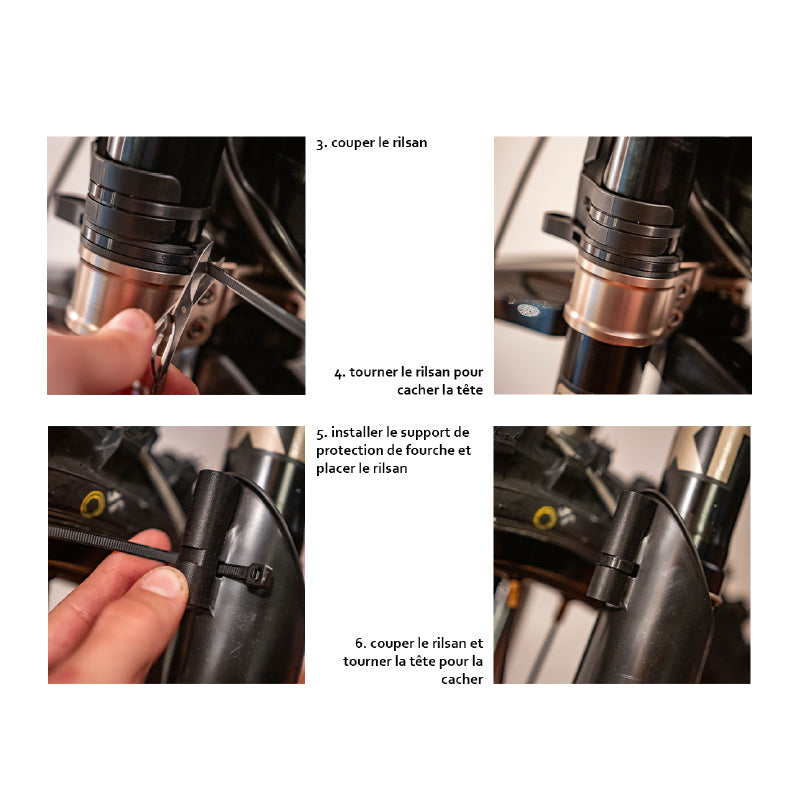 3. couper le rilsan

4. tourner le rilsan pour cacher la tête

5. installer le support de protection de fourche et placer le rilsan

6. couper le rilsan et tourner la tête pour la cacher