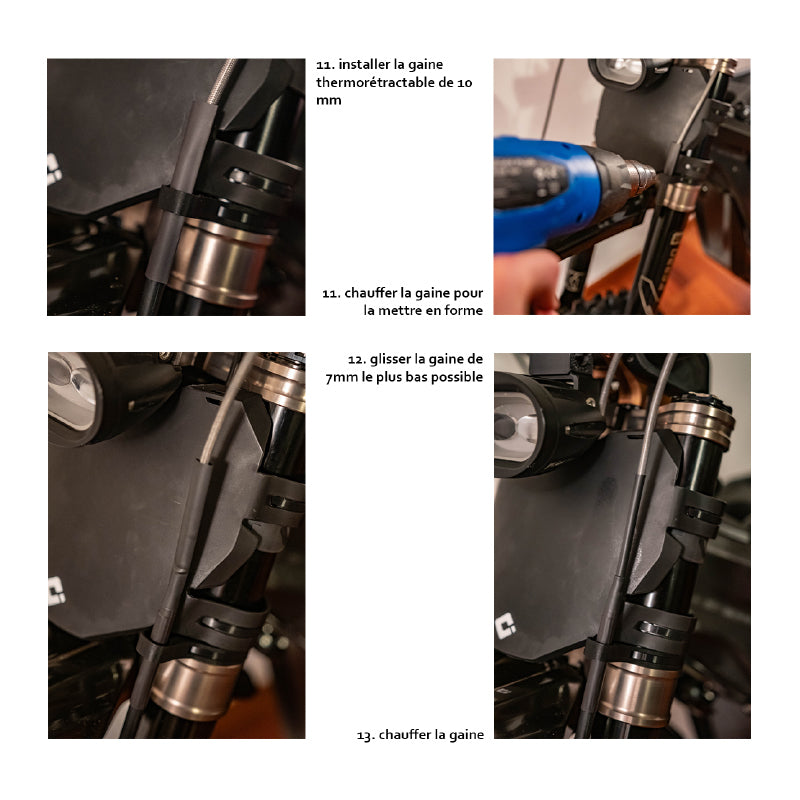 11. installer la gaine thermorétractable de 10 mm

11. chauffer la gaine pour la mettre en forme

12. glisser la gaine de 7mm le plus bas possible

13. chauffer la gaine